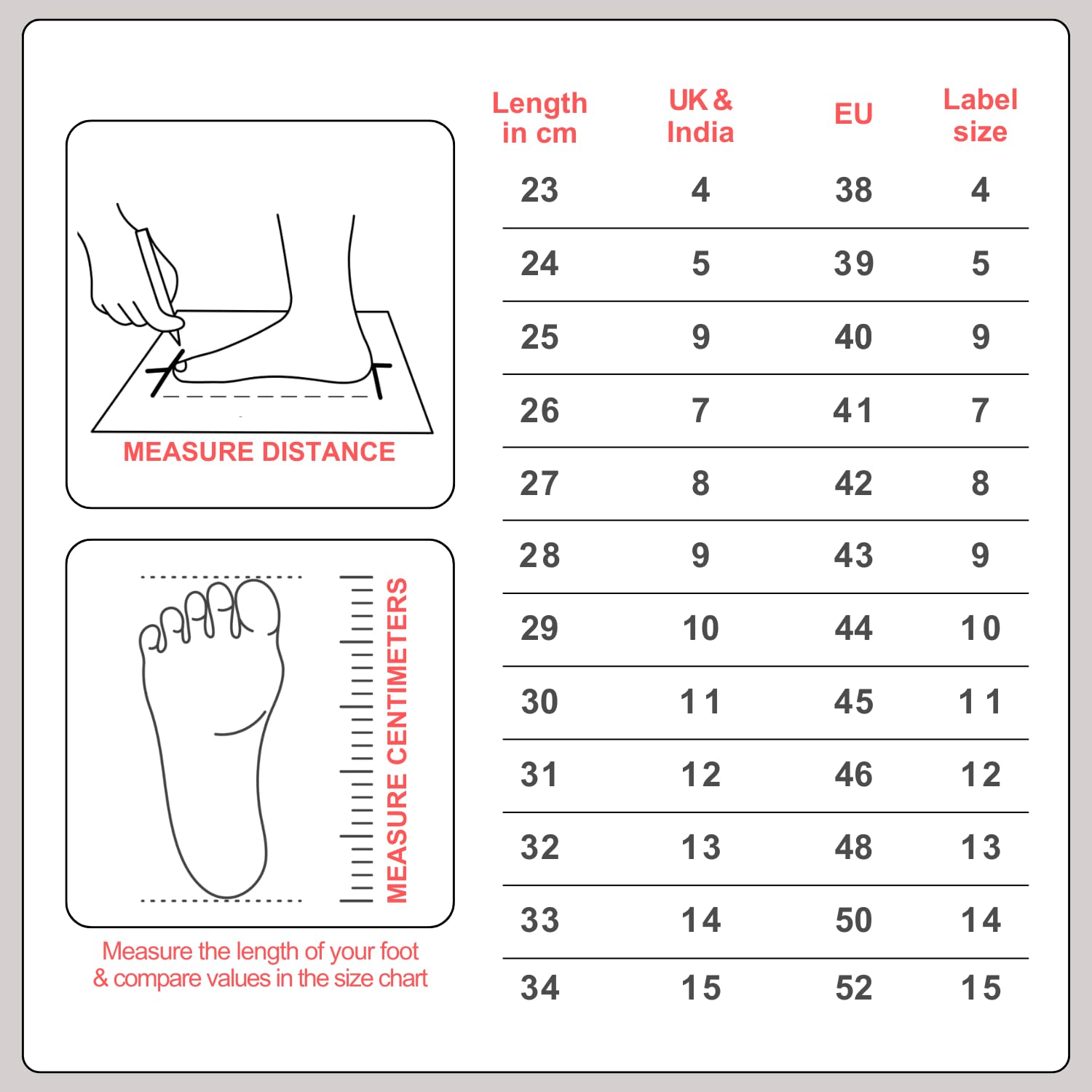 MEASURE DISTANCE

MEASURE CENTIMETERS

Measure the length of your foot & compare values in the size chart

| Length in cm | UK & India | EU | Label size |
|---|---|---|---|
| 23 | 4 | 38 | 4 |
| 24 | 5 | 39 | 5 |
| 25 | 9 | 40 | 9 |
| 26 | 7 | 41 | 7 |
| 27 | 8 | 42 | 8 |
| 28 | 9 | 43 | 9 |
| 29 | 10 | 44 | 10 |
| 30 | 11 | 45 | 11 |
| 31 | 12 | 46 | 12 |
| 32 | 13 | 48 | 13 |
| 33 | 14 | 50 | 14 |
| 34 | 15 | 52 | 15 |