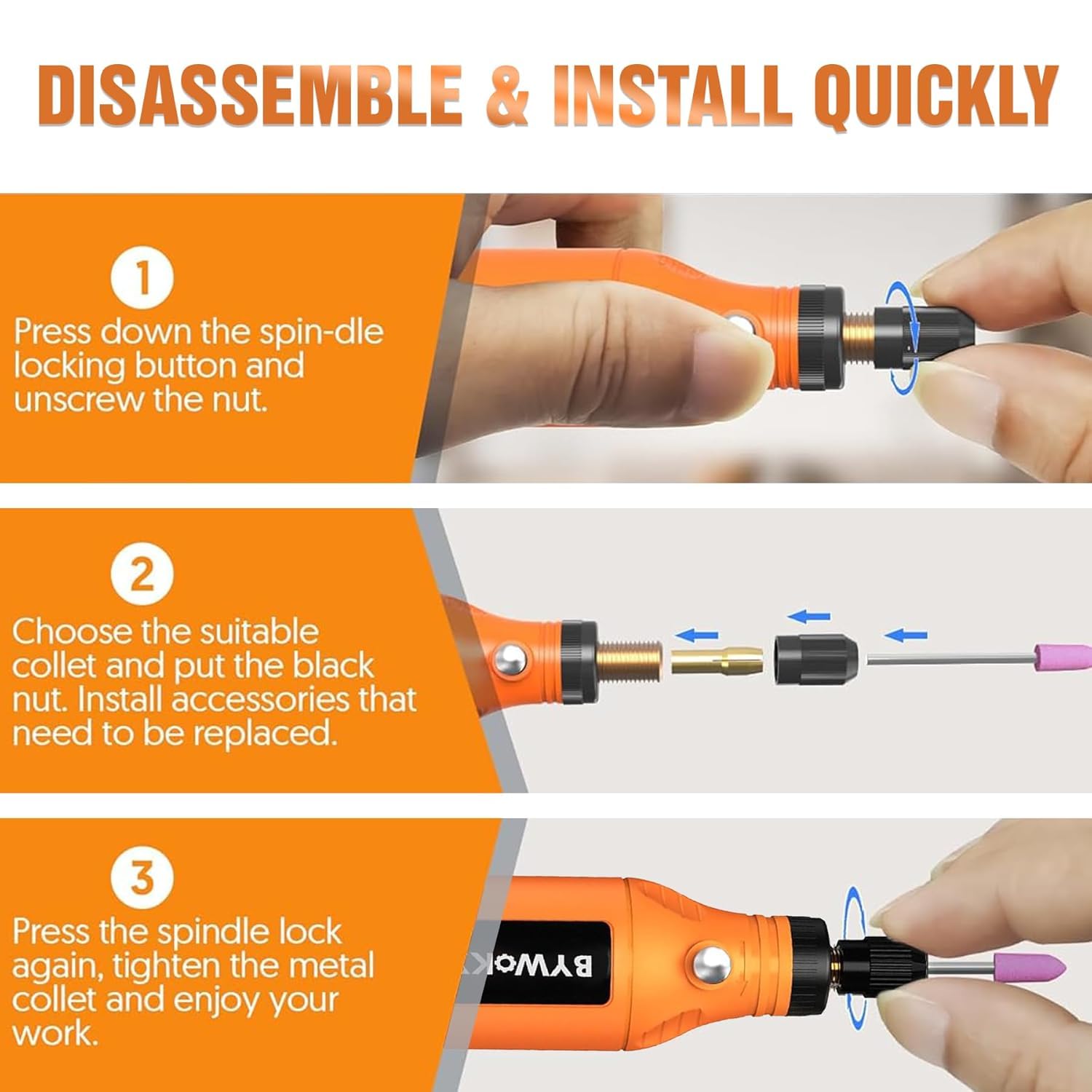 DISASSEMBLE & INSTALL QUICKLY

1
Press down the spin-dle locking button and unscrew the nut.

2
Choose the suitable collet and put the black nut. Install accessories that need to be replaced.

3
Press the spindle lock again, tighten the metal collet and enjoy your work.

BYWOK