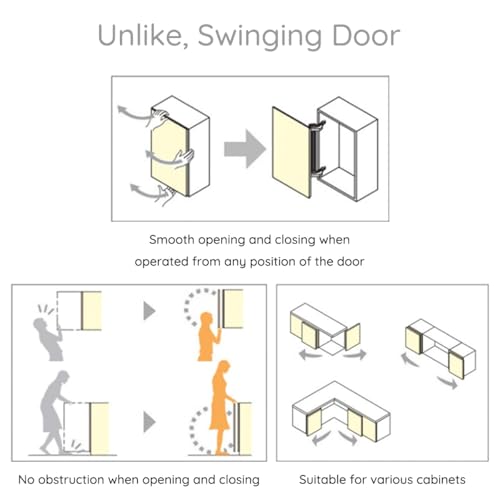 Unlike, Swinging Door

Smooth opening and closing when operated from any position of the door

No obstruction when opening and closing

Suitable for various cabinets