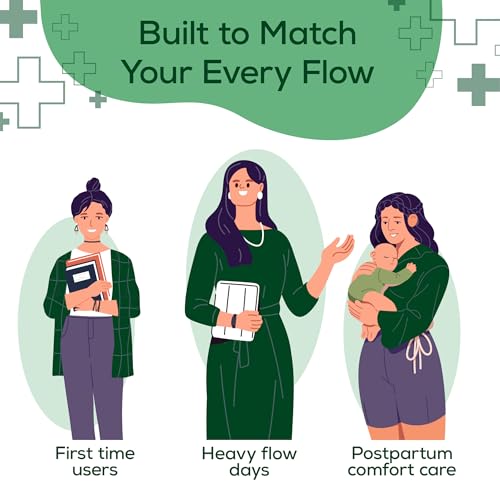 Built to Match Your Every Flow

First time users

Heavy flow days

Postpartum comfort care