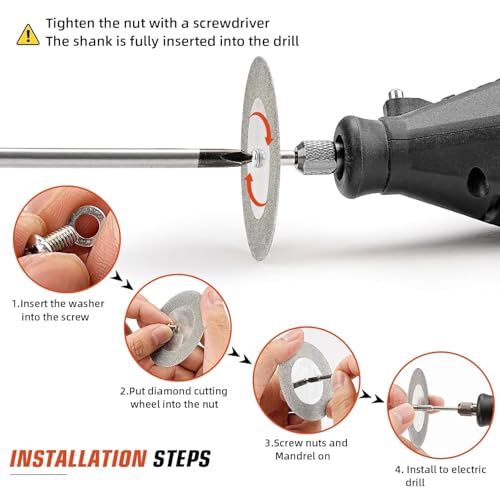 Tighten the nut with a screwdriver
The shank is fully inserted into the drill

1.Insert the washer into the screw

2.Put diamond cutting wheel into the nut

3.Screw nuts and Mandrel on

4. Install to electric drill

INSTALLATION STEPS