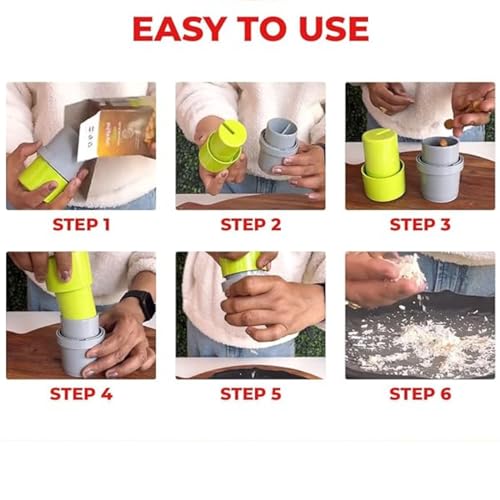 EASY TO USE

STEP 1

STEP 2

STEP 3

STEP 4

STEP 5

STEP 6